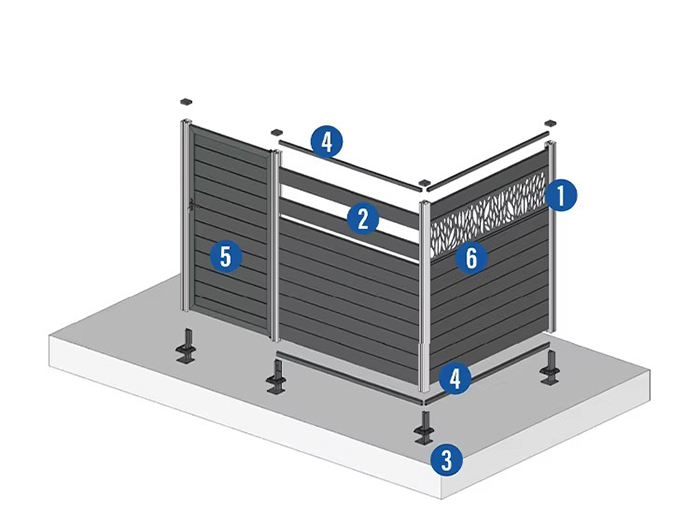 4
1
2
5
6
4
3